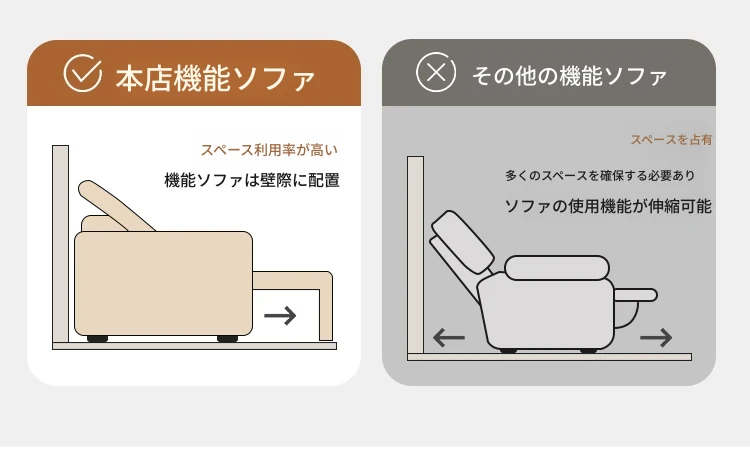 本店機能ソファ

スペース利用率が高い

機能ソファは壁際に配置

その他の機能ソファ

スペースを占有

多くのスペースを確保する必要あり

ソファの使用機能が伸縮可能