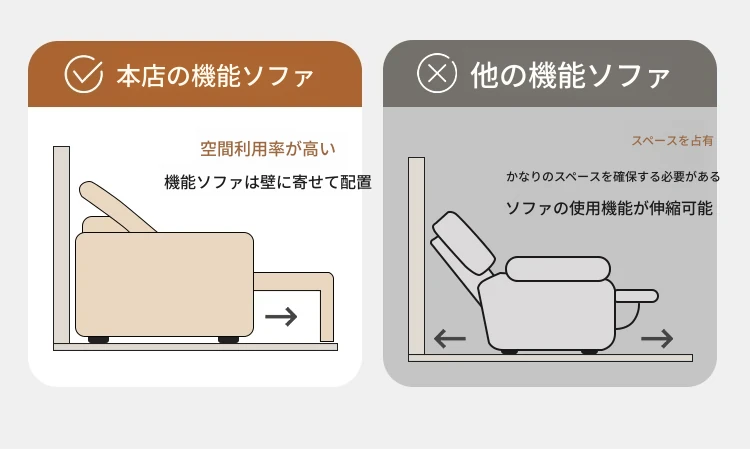 本店の機能ソファ

空間利用率が高い

機能ソファは壁に寄せて配置

他の機能ソファ

スペースを占有

かなりのスペースを確保する必要がある

ソファの使用機能が伸縮可能