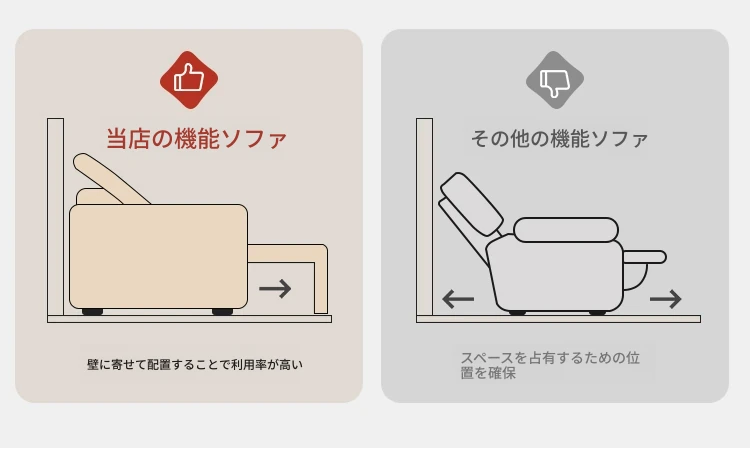 当店の機能ソファ

壁に寄せて配置することで利用率が高い

その他の機能ソファ

スペースを占有するための位置を確保