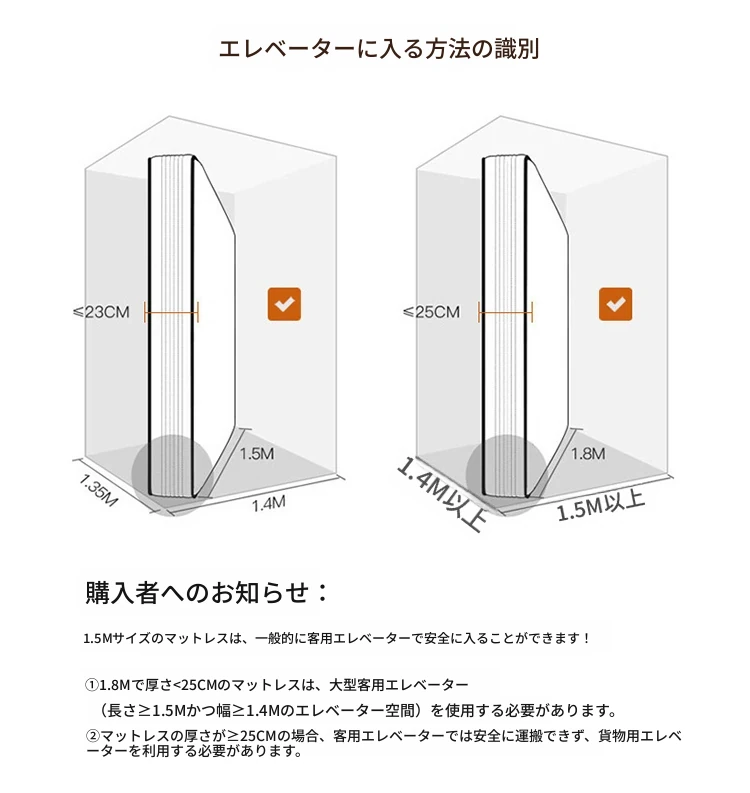 エレベーターに入る方法の識別

≤23CM

1.5M

1.35M

1.4M

≤25CM

1.8M

1.4M以上

1.5M以上

購入者へのお知らせ：

1.5Mサイズのマットレスは、一般的に客用エレベーターで安全に入ることができます！

①1.8Mで厚さ<25CMのマットレスは、大型客用エレベーター
（長さ≥1.5Mかつ幅≥1.4Mのエレベーター空間）を使用する必要があります。

②マットレスの厚さが≥25CMの場合、客用エレベーターでは安全に運搬できず、貨物用エレベーターを利用する必要があります。