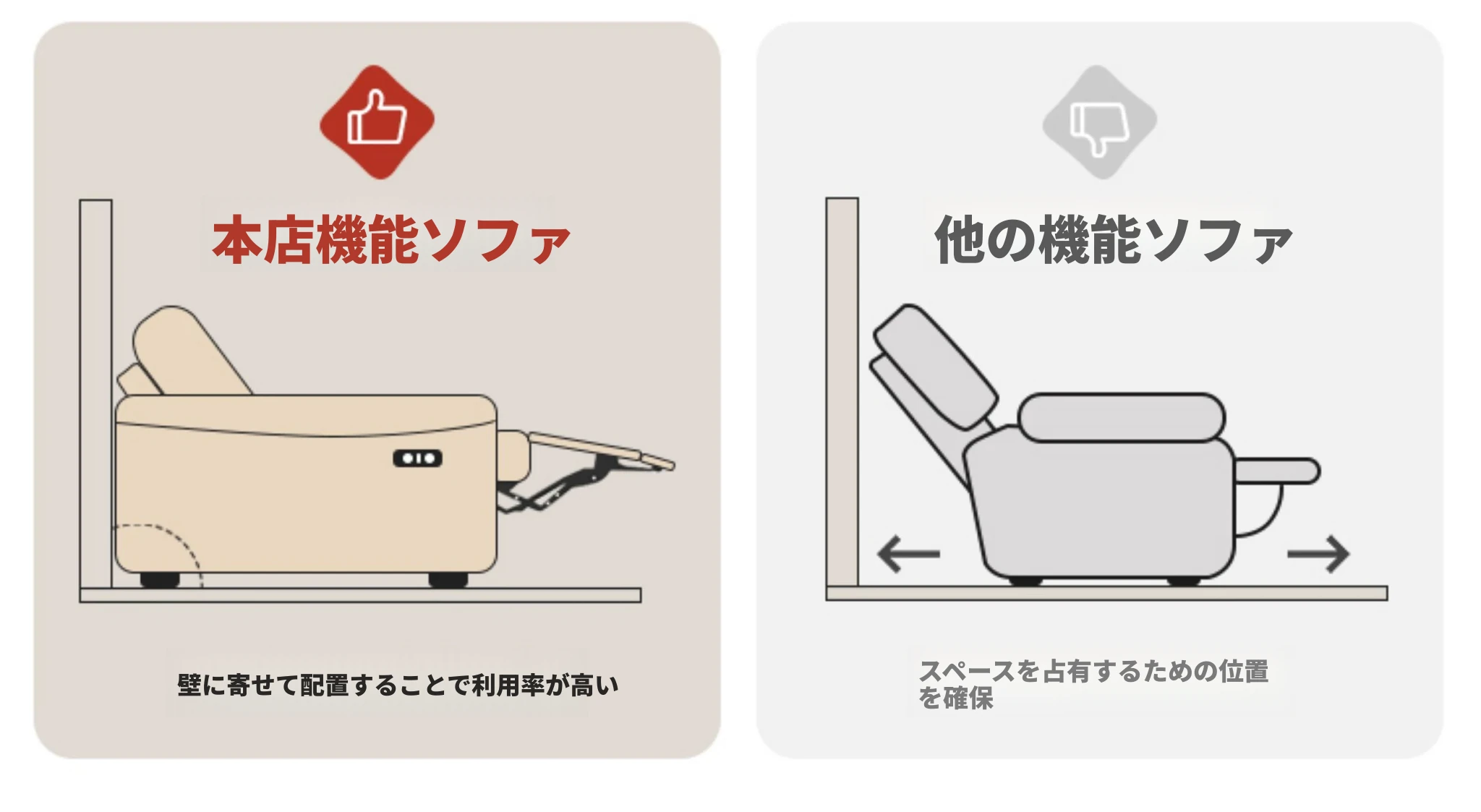 本店機能ソファ

壁に寄せて配置することで利用率が高い

他の機能ソファ

スペースを占有するための位置を確保