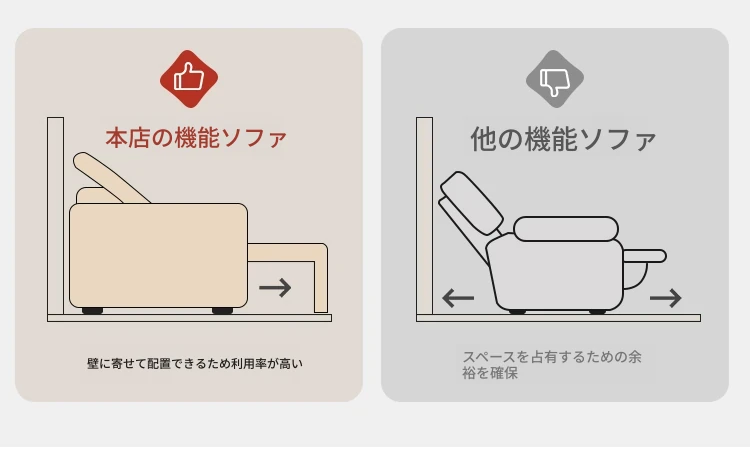 本店の機能ソファ

壁に寄せて配置できるため利用率が高い

他の機能ソファ

スペースを占有するための余裕を確保