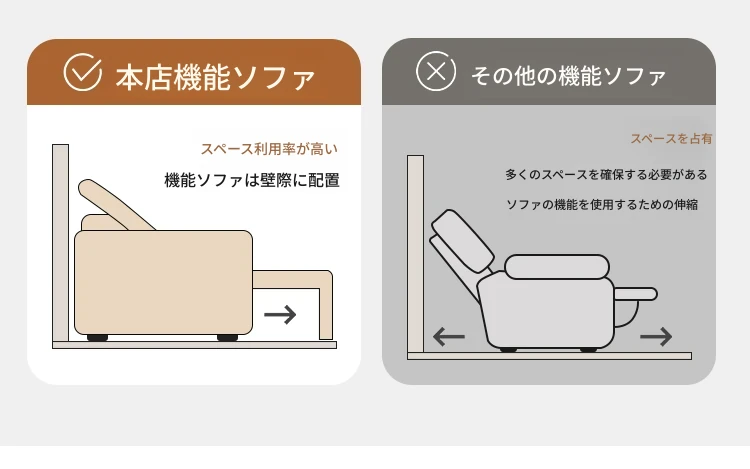 本店機能ソファ

スペース利用率が高い

機能ソファは壁際に配置

その他の機能ソファ

スペースを占有

多くのスペースを確保する必要がある

ソファの機能を使用するための伸縮