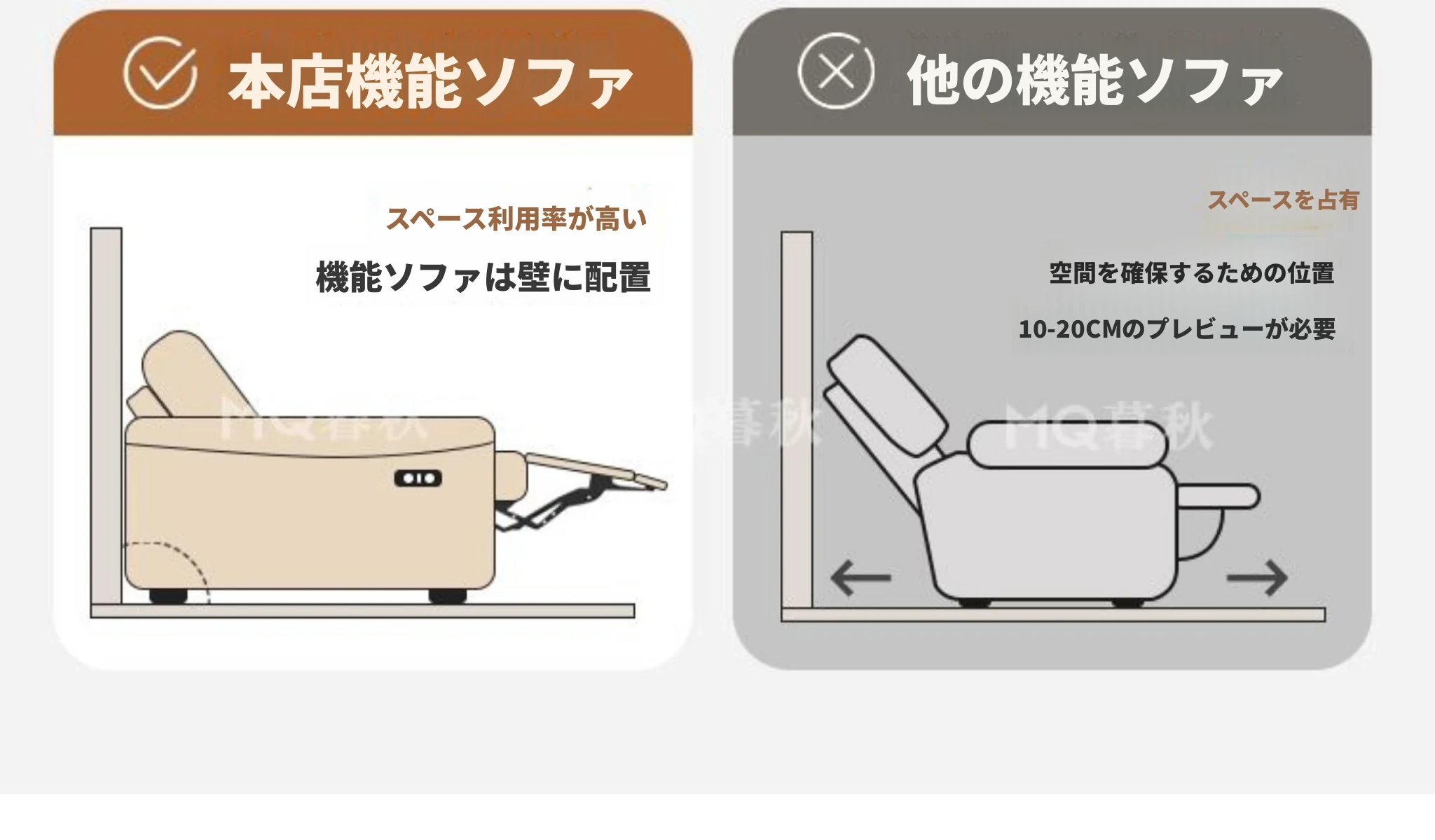 本店機能ソファ

スペース利用率が高い

機能ソファは壁に配置

MQ暮秋

他の機能ソファ

スペースを占有

空間を確保するための位置

10-20CMのプレビューが必要

MQ暮秋