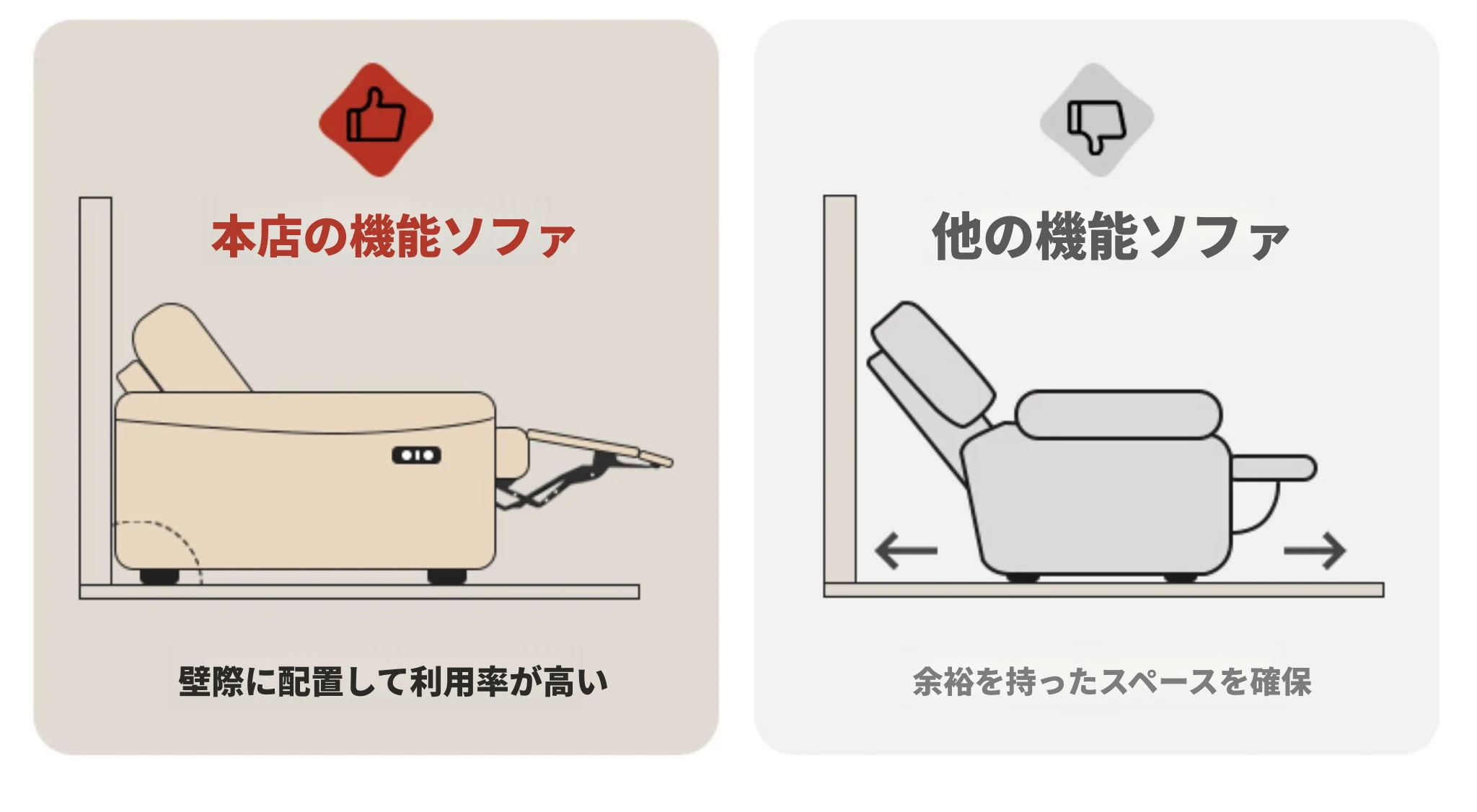 本店の機能ソファ

壁際に配置して利用率が高い

他の機能ソファ

余裕を持ったスペースを確保