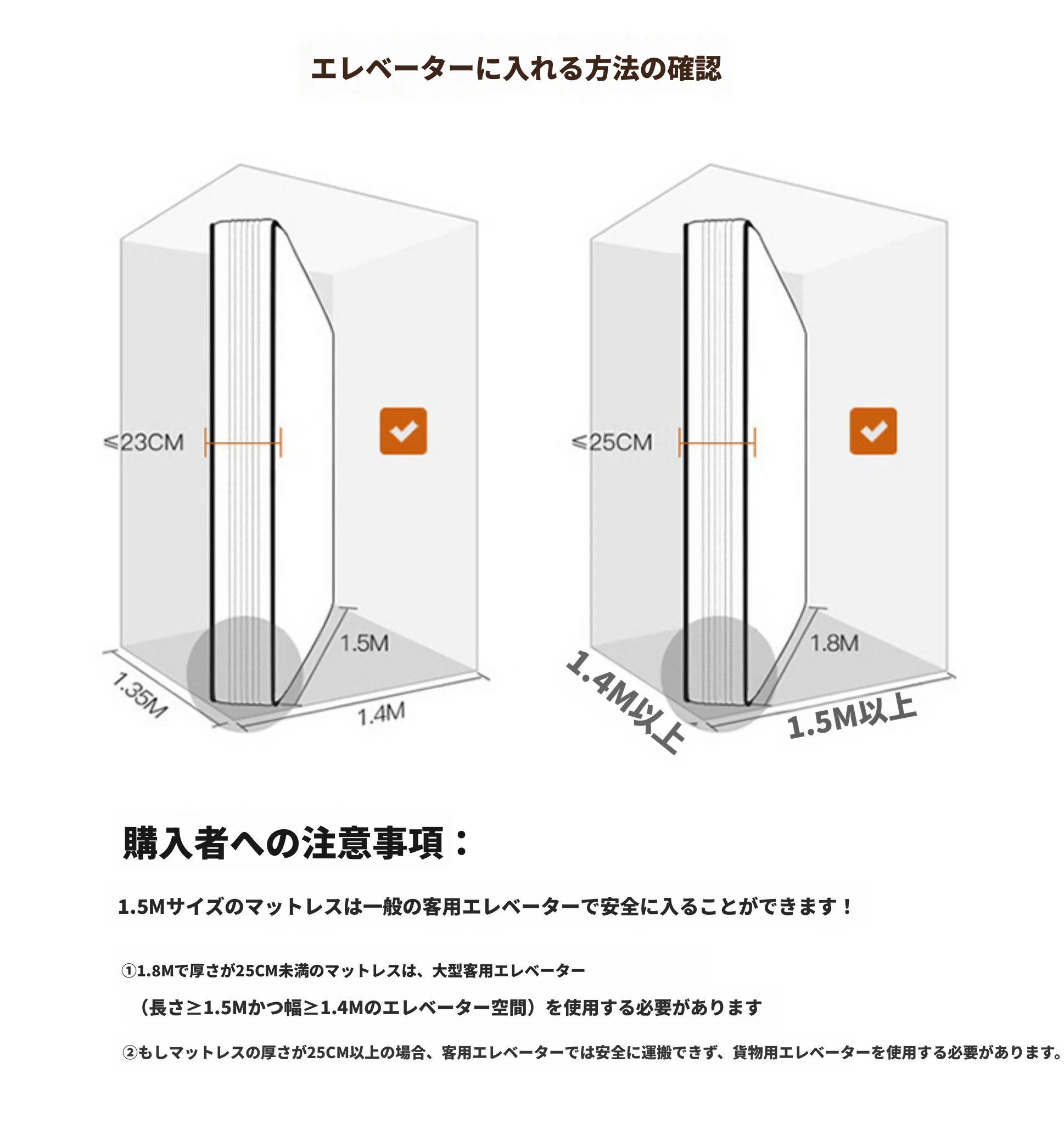 エレベーターに入れる方法の確認

≤23CM

1.5M

1.35M

1.4M

≤25CM

1.8M

1.4M以上

1.5M以上

購入者への注意事項：

1.5Mサイズのマットレスは一般の客用エレベーターで安全に入ることができます！

①1.8Mで厚さが25CM未満のマットレスは、大型客用エレベーター
（長さ≥1.5Mかつ幅≥1.4Mのエレベーター空間）を使用する必要があります

②もしマットレスの厚さが25CM以上の場合、客用エレベーターでは安全に運搬できず、貨物用エレベーターを使用する必要があります。