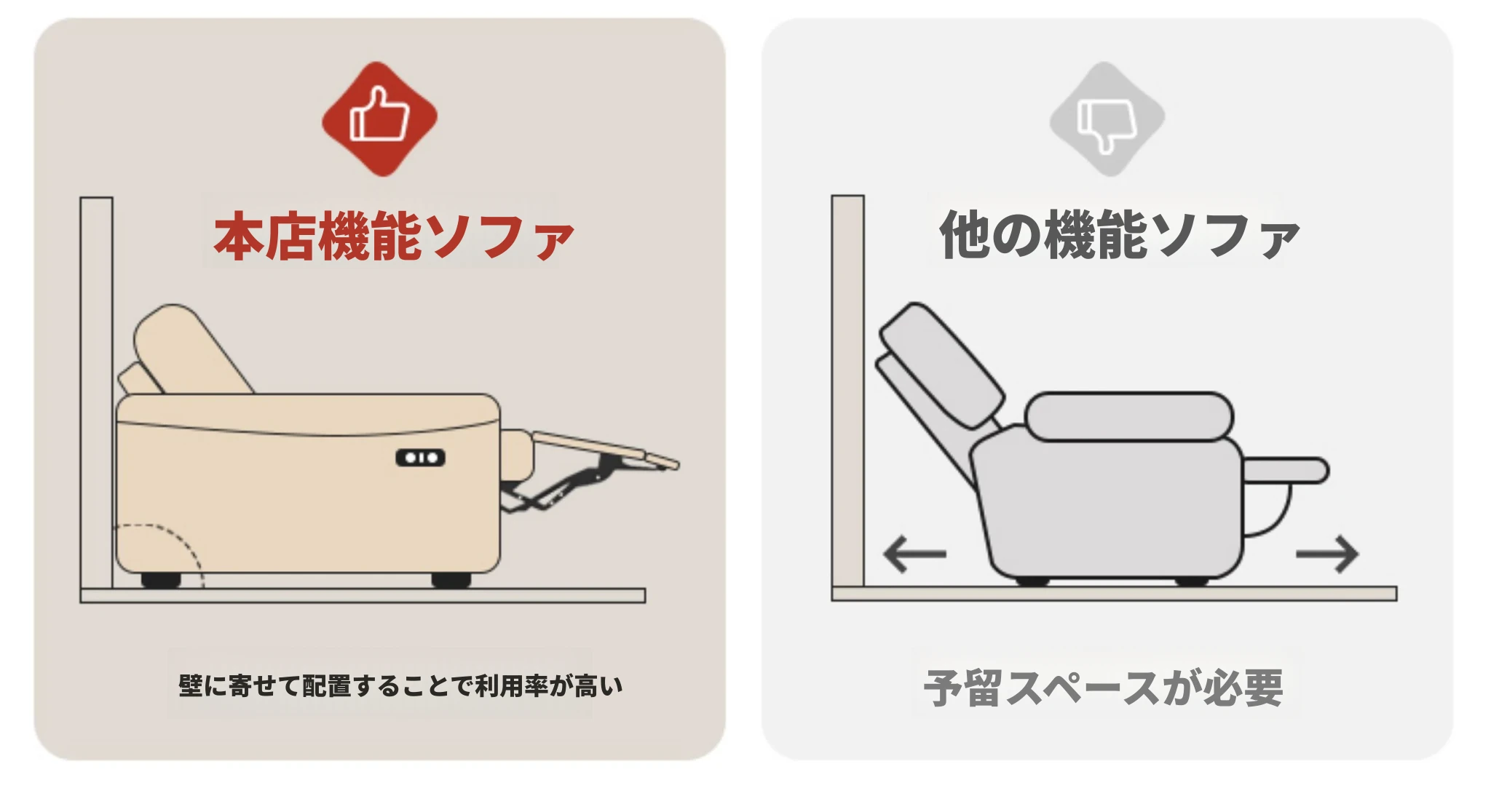 本店機能ソファ

壁に寄せて配置することで利用率が高い

他の機能ソファ

予留スペースが必要