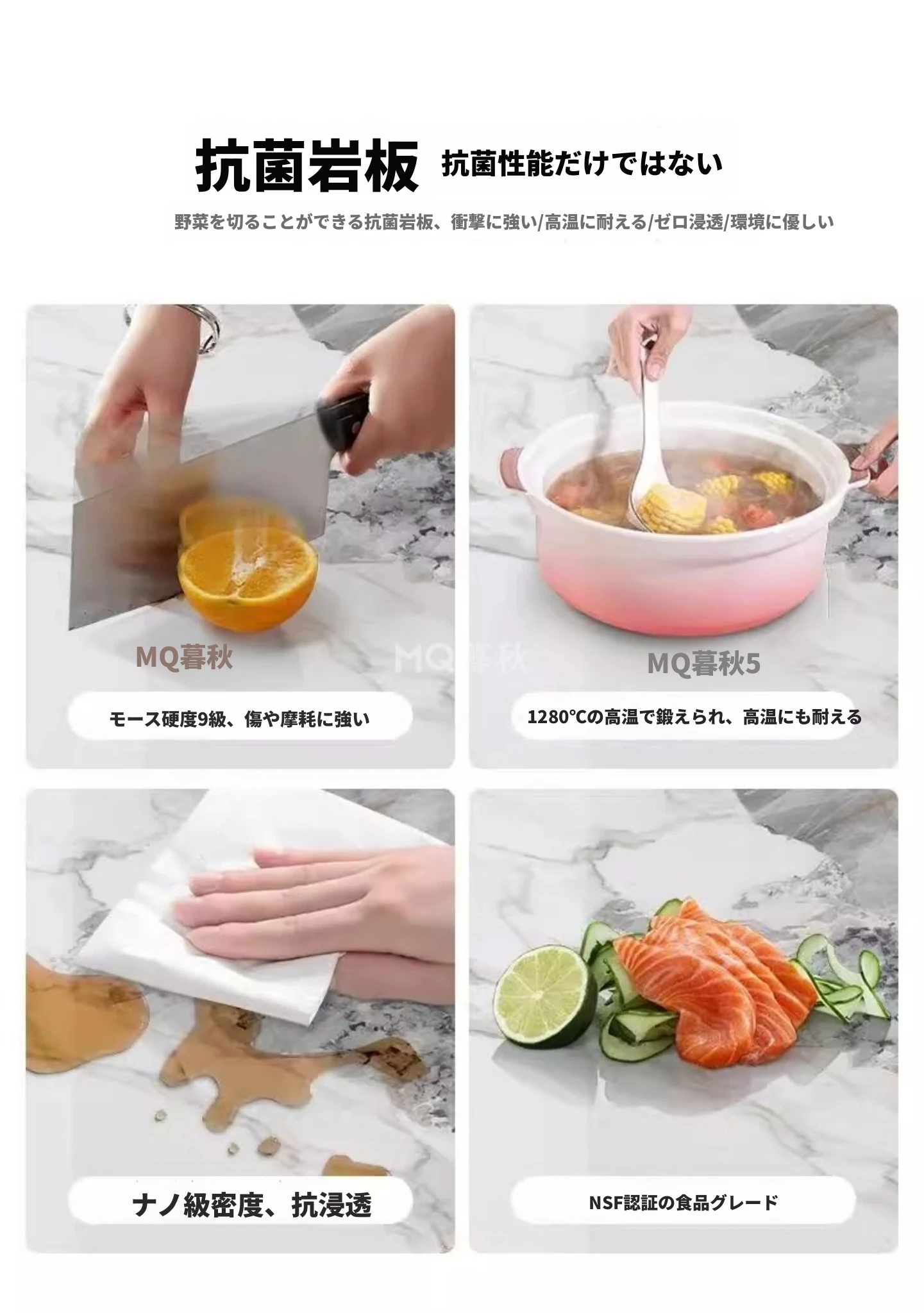 抗菌岩板 抗菌性能だけではない

野菜を切ることができる抗菌岩板、衝撃に強い/高温に耐える/ゼロ浸透/環境に優しい

MQ暮秋

MQ暮秋

MQ暮秋5

モース硬度9級、傷や摩耗に強い

1280°Cの高温で鍛えられ、高温にも耐える

ナノ級密度、抗浸透

NSF認証の食品グレード