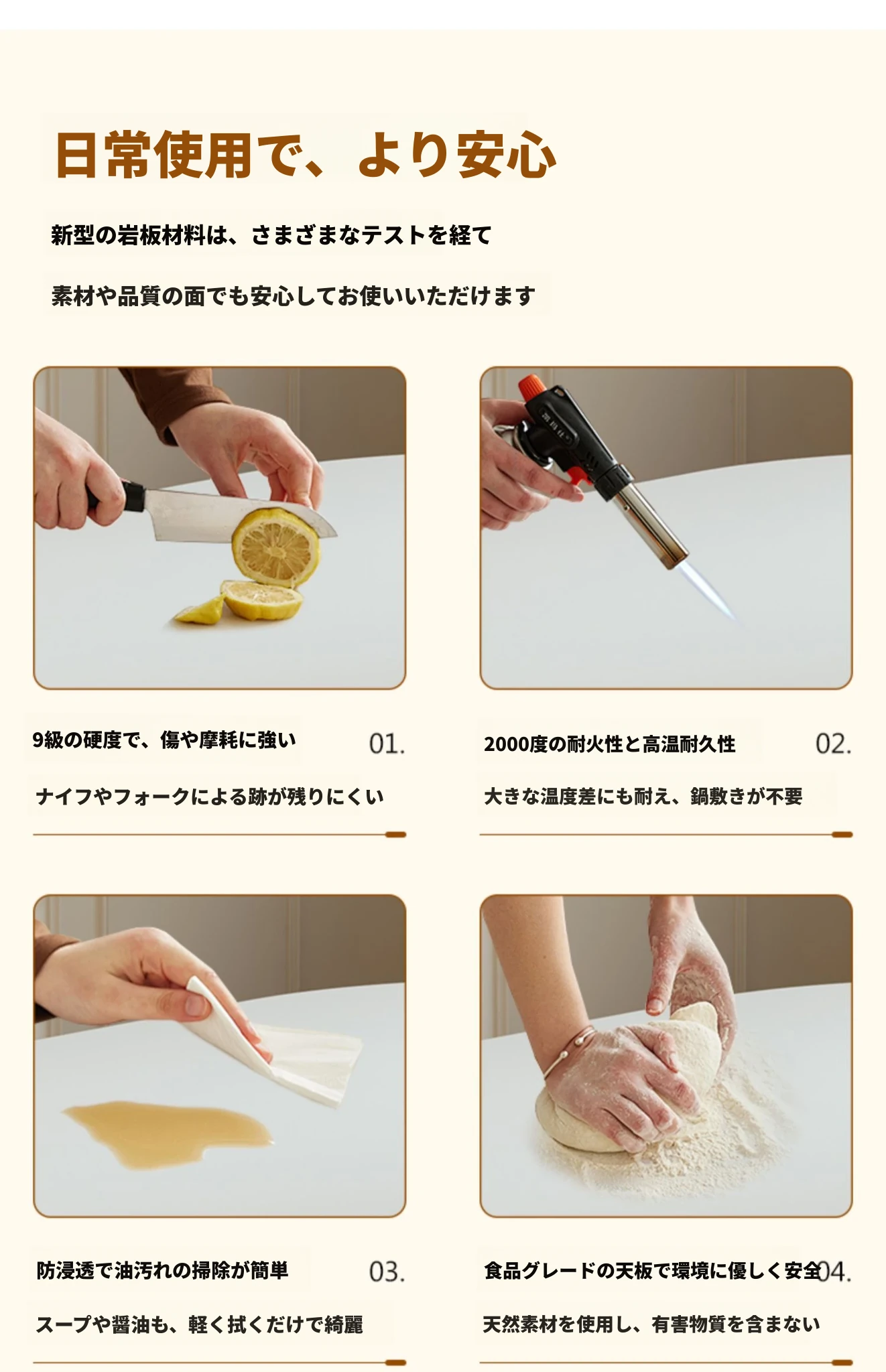 日常使用で、より安心

新型の岩板材料は、さまざまなテストを経て

素材や品質の面でも安心してお使いいただけます

9級の硬度で、傷や摩耗に強い 01.

ナイフやフォークによる跡が残りにくい

2000度の耐火性と高温耐久性 02.

大きな温度差にも耐え、鍋敷きが不要

防浸透で油汚れの掃除が簡単 03.

スープや醤油も、軽く拭くだけで綺麗

食品グレードの天板で環境に優しく安全 04.

天然素材を使用し、有害物質を含まない