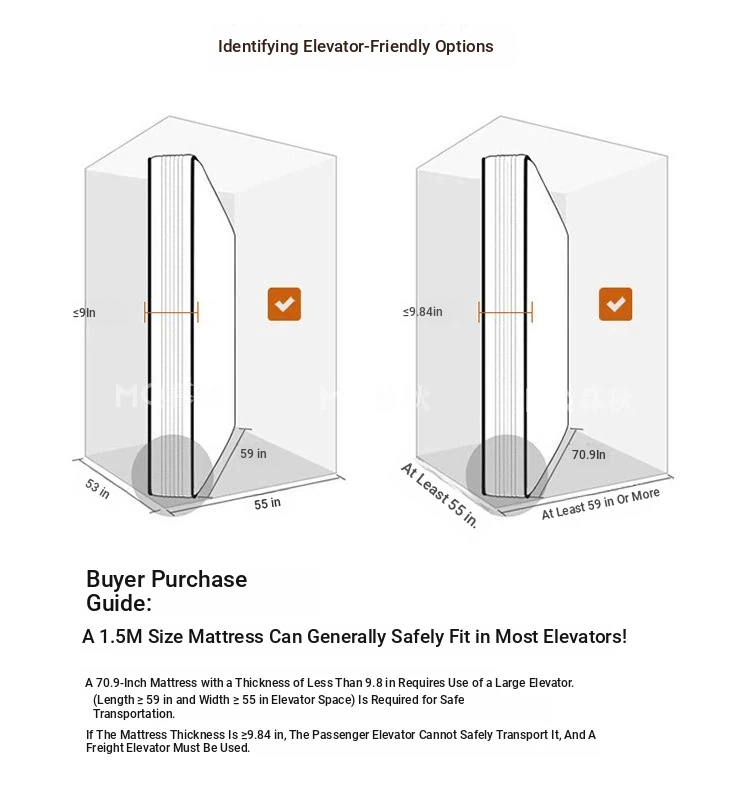 Identifying Elevator-Friendly Options

≤9In

59 in

53 in

55 in

≤9.84in

70.9In

At Least 55 in.

At Least 59 in Or More

Buyer Purchase Guide:

A 1.5M Size Mattress Can Generally Safely Fit in Most Elevators!

A 70.9-Inch Mattress with a Thickness of Less Than 9.8 in Requires Use of a Large Elevator. (Length ≥ 59 in and Width ≥ 55 in Elevator Space) Is Required for Safe Transportation.

If The Mattress Thickness Is ≥9.84 in, The Passenger Elevator Cannot Safely Transport It, And A Freight Elevator Must Be Used.