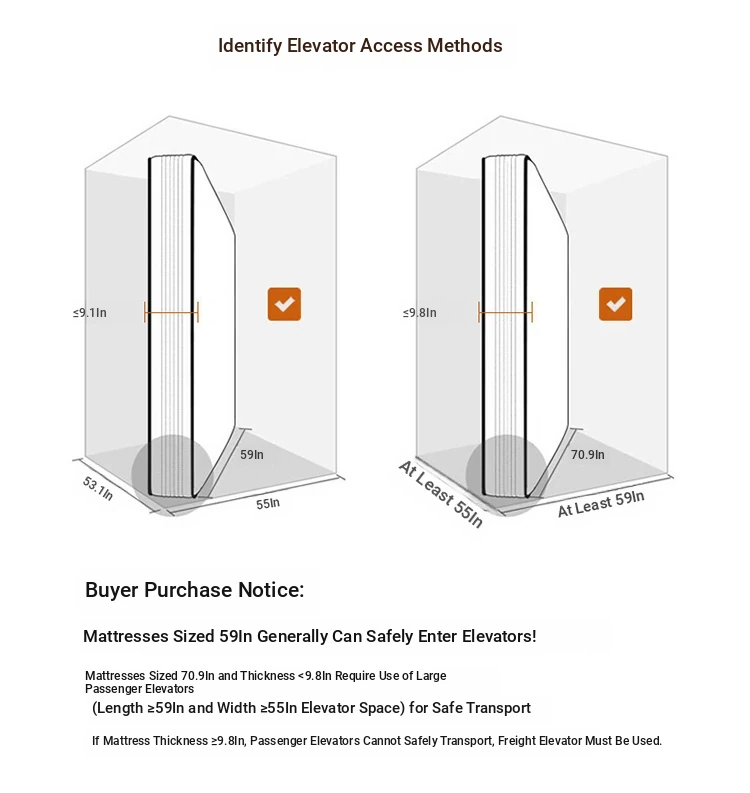 Identify Elevator Access Methods

≤9.1In

59In

53.1In

55In

≤9.8In

70.9In

At Least 55In

At Least 59In

Buyer Purchase Notice:

Mattresses Sized 59In Generally Can Safely Enter Elevators!

Mattresses Sized 70.9In and Thickness <9.8In Require Use of Large Passenger Elevators

(Length ≥59In and Width ≥55In Elevator Space) for Safe Transport

If Mattress Thickness ≥9.8In, Passenger Elevators Cannot Safely Transport, Freight Elevator Must Be Used.