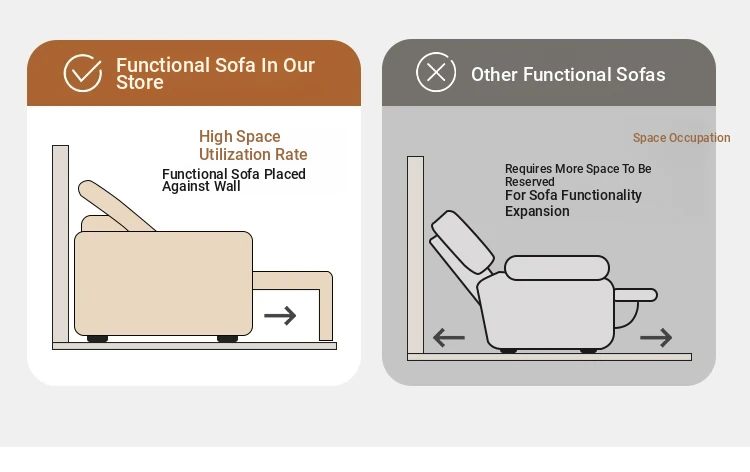 Functional Sofa In Our Store

High Space Utilization Rate

Functional Sofa Placed Against Wall

Other Functional Sofas

Space Occupation

Requires More Space To Be Reserved

For Sofa Functionality Expansion