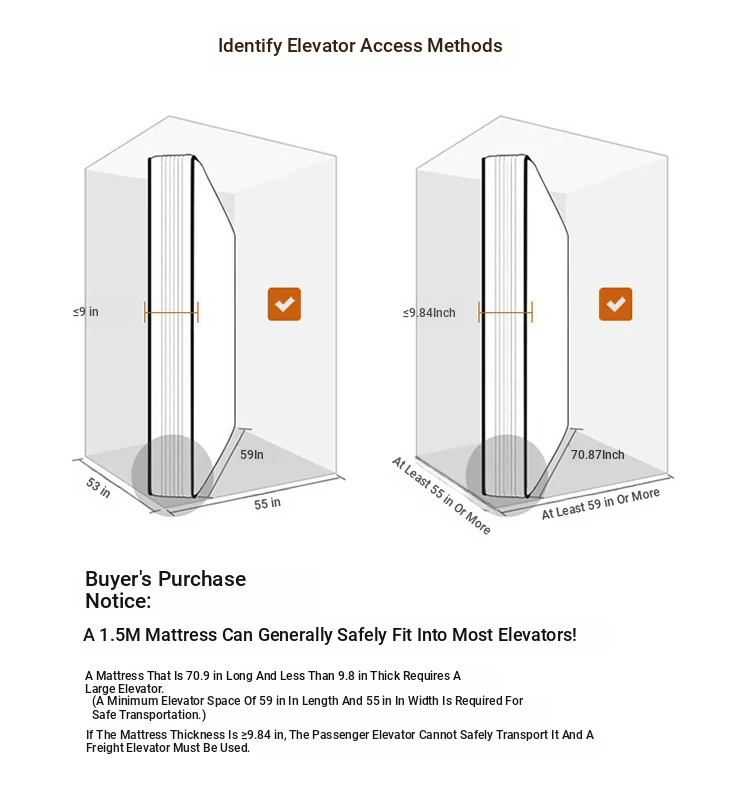 Identify Elevator Access Methods

≤9 in

59In

53 in

55 in

≤9.84Inch

70.87Inch

At Least 55 in Or More

At Least 59 in Or More

Buyer's Purchase Notice:

A 1.5M Mattress Can Generally Safely Fit Into Most Elevators!

A Mattress That Is 70.9 in Long And Less Than 9.8 in Thick Requires A Large Elevator.
(A Minimum Elevator Space Of 59 in In Length And 55 in In Width Is Required For Safe Transportation.)

If The Mattress Thickness Is ≥9.84 in, The Passenger Elevator Cannot Safely Transport It And A Freight Elevator Must Be Used.