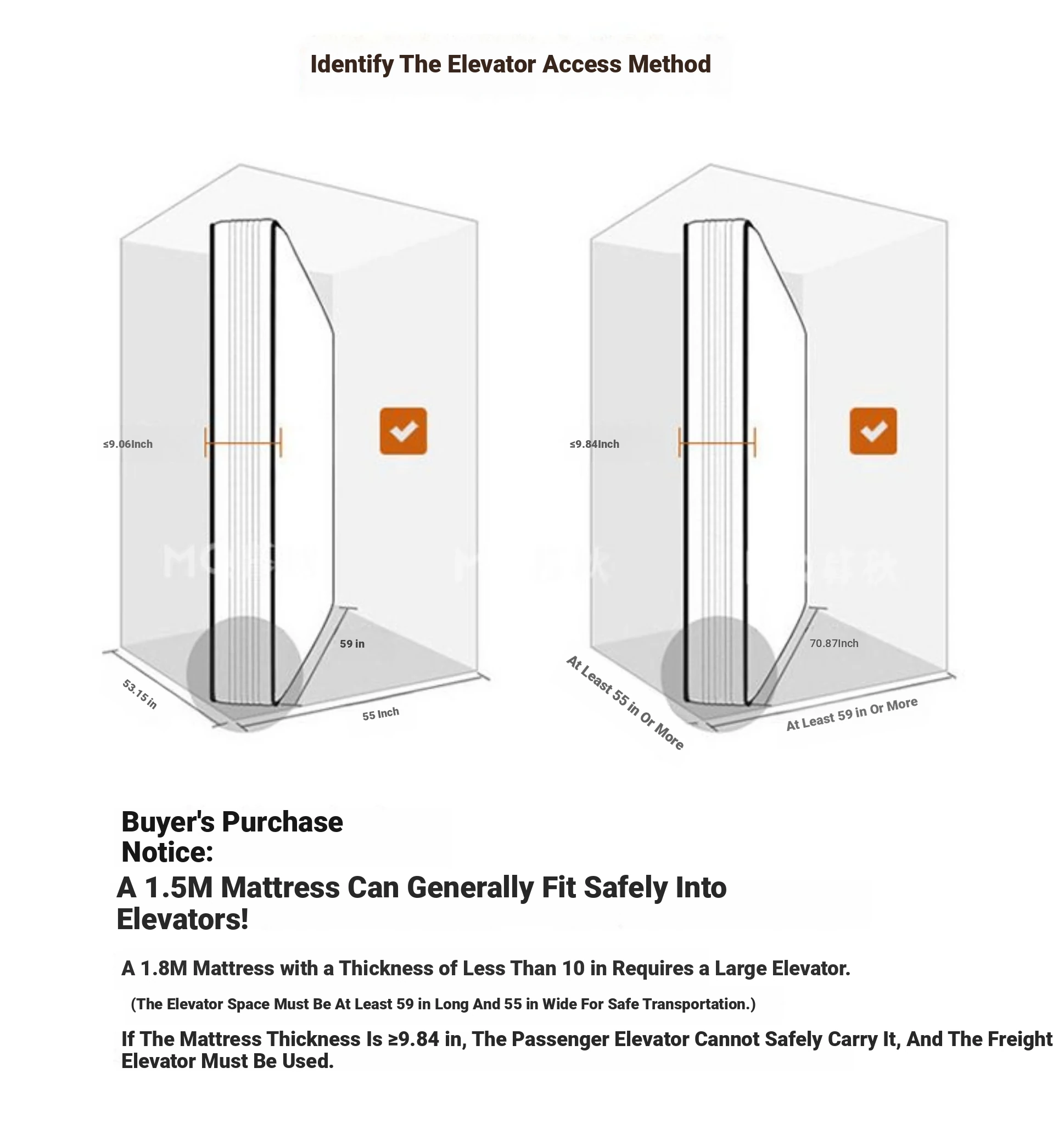 Identify The Elevator Access Method

≤9.06Inch

59 in

53.15 in

55 Inch

≤9.84Inch

70.87Inch

At Least 55 in Or More

At Least 59 in Or More

Buyer's Purchase Notice:

A 1.5M Mattress Can Generally Fit Safely Into Elevators!

A 1.8M Mattress with a Thickness of Less Than 10 in Requires a Large Elevator.

(The Elevator Space Must Be At Least 59 in Long And 55 in Wide For Safe Transportation.)

If The Mattress Thickness Is ≥9.84 in, The Passenger Elevator Cannot Safely Carry It, And The Freight Elevator Must Be Used.