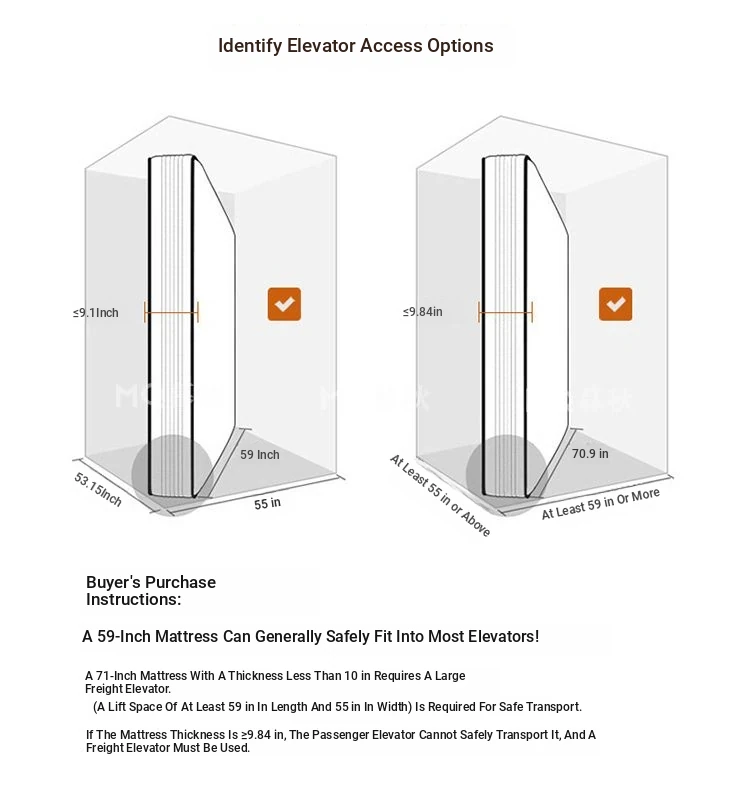 Identify Elevator Access Options

≤9.1Inch

59 Inch

53.15Inch

55 in

≤9.84in

70.9 in

At Least 55 in or Above

At Least 59 in Or More

Buyer's Purchase Instructions:

A 59-Inch Mattress Can Generally Safely Fit Into Most Elevators!

A 71-Inch Mattress With A Thickness Less Than 10 in Requires A Large Freight Elevator.
(A Lift Space Of At Least 59 in In Length And 55 in In Width) Is Required For Safe Transport.

If The Mattress Thickness Is ≥9.84 in, The Passenger Elevator Cannot Safely Transport It, And A Freight Elevator Must Be Used.