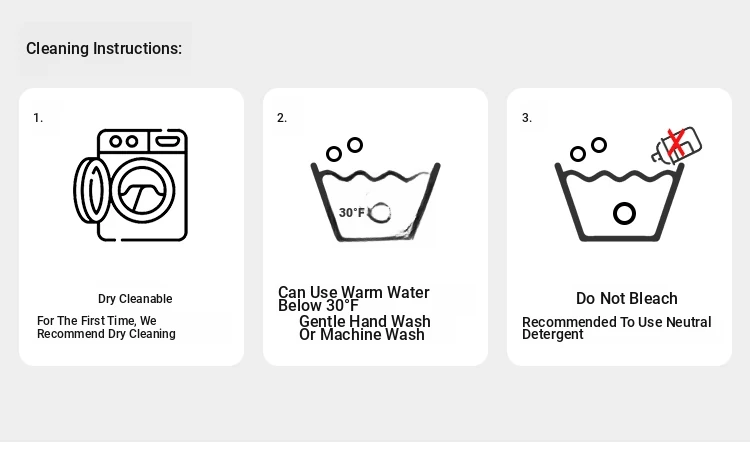 Cleaning Instructions:

1.

Dry Cleanable

For The First Time, We Recommend Dry Cleaning

2.

30°F

Can Use Warm Water Below 30°F

Gentle Hand Wash Or Machine Wash

3.

Do Not Bleach

Recommended To Use Neutral Detergent