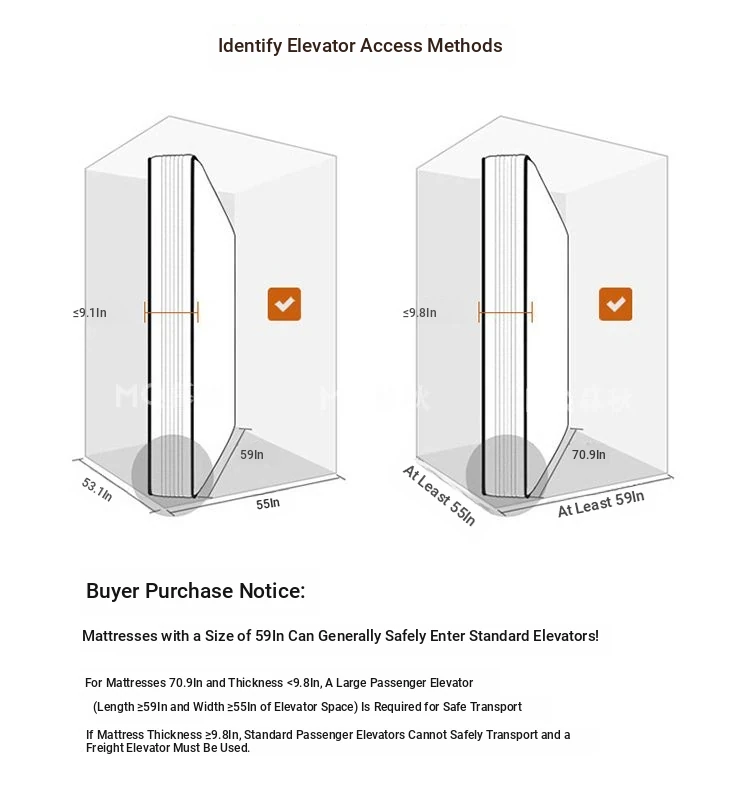 Identify Elevator Access Methods

≤9.1In

59In

53.1In

55In

≤9.8In

70.9In

At Least 55In

At Least 59In

Buyer Purchase Notice:

Mattresses with a Size of 59In Can Generally Safely Enter Standard Elevators!

For Mattresses 70.9In and Thickness <9.8In, A Large Passenger Elevator (Length ≥59In and Width ≥55In of Elevator Space) Is Required for Safe Transport

If Mattress Thickness ≥9.8In, Standard Passenger Elevators Cannot Safely Transport and a Freight Elevator Must Be Used.