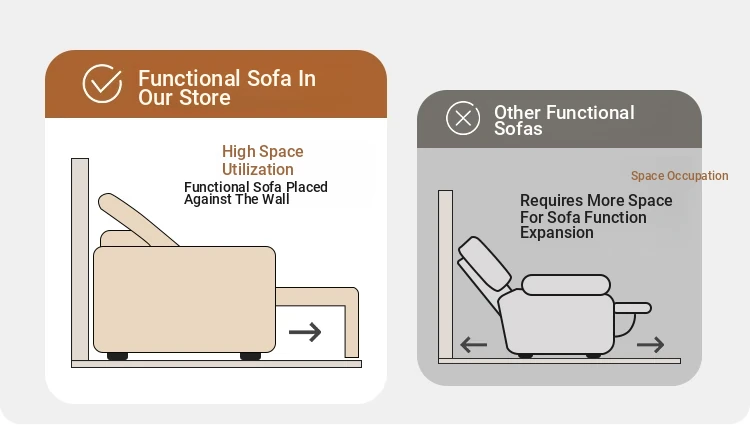 Functional Sofa In Our Store

High Space Utilization

Functional Sofa Placed Against The Wall

Other Functional Sofas

Space Occupation

Requires More Space For Sofa Function Expansion