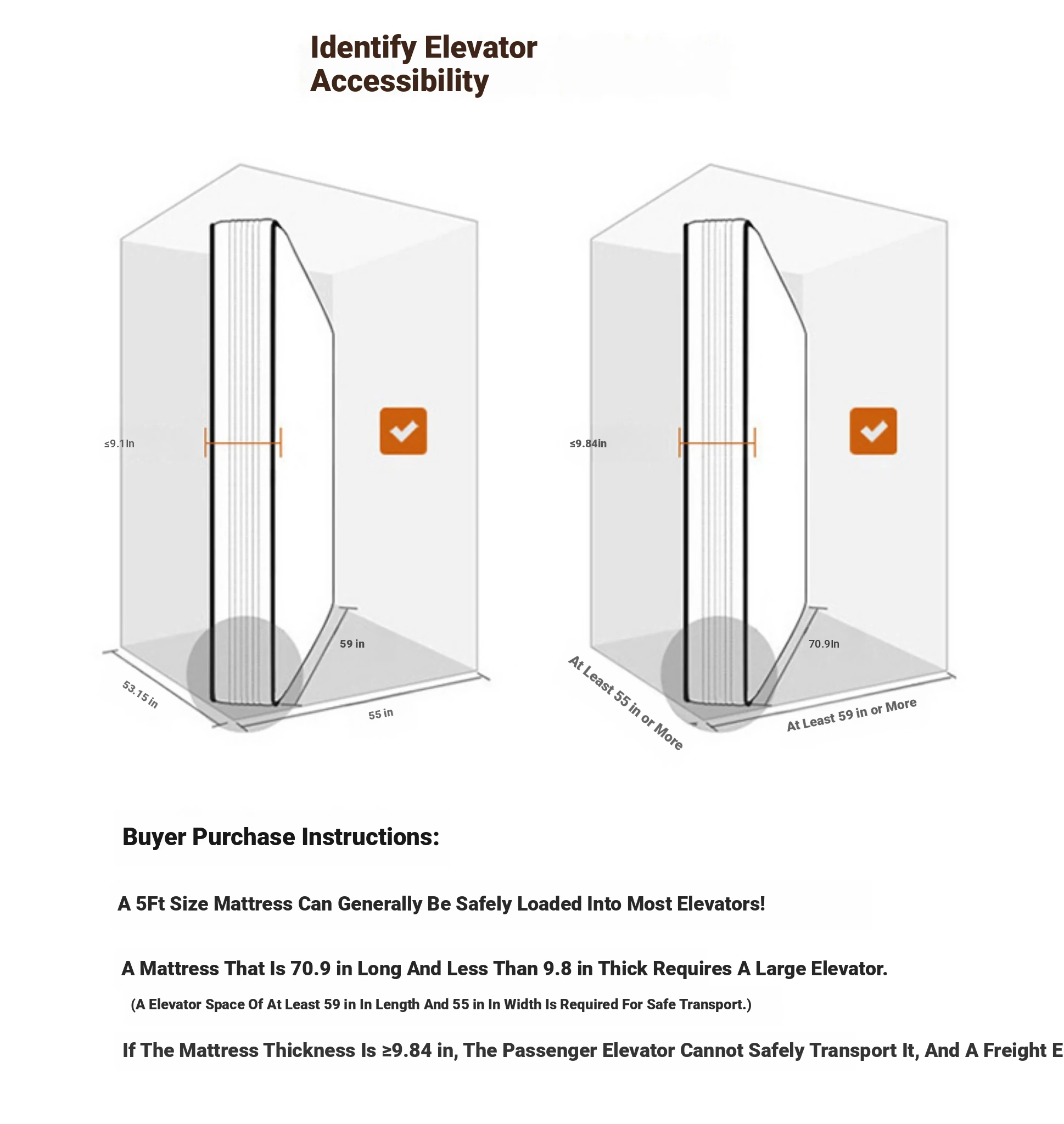 Identify Elevator Accessibility

≤9.1In

59 in

53.15 in

55 in

≤9.84in

70.9In

At Least 55 in or More

At Least 59 in or More

Buyer Purchase Instructions:

A 5Ft Size Mattress Can Generally Be Safely Loaded Into Most Elevators!

A Mattress That Is 70.9 in Long And Less Than 9.8 in Thick Requires A Large Elevator.

(A Elevator Space Of At Least 59 in In Length And 55 in In Width Is Required For Safe Transport.)

If The Mattress Thickness Is ≥9.84 in, The Passenger Elevator Cannot Safely Transport It, And A Freight E