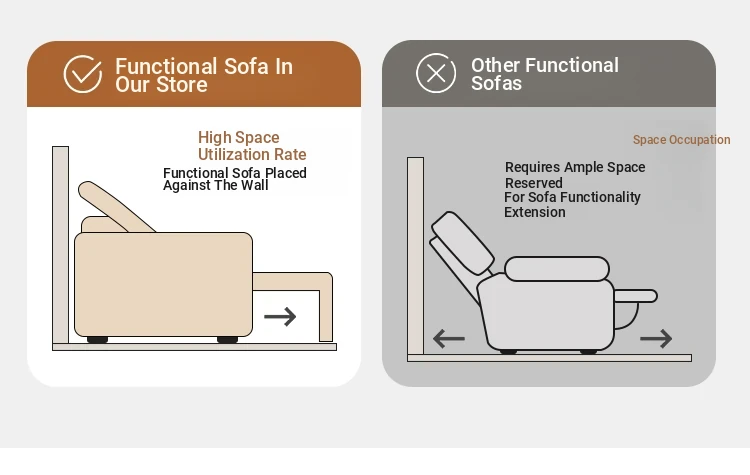 Functional Sofa In Our Store

High Space Utilization Rate

Functional Sofa Placed Against The Wall

Other Functional Sofas

Space Occupation

Requires Ample Space Reserved For Sofa Functionality Extension