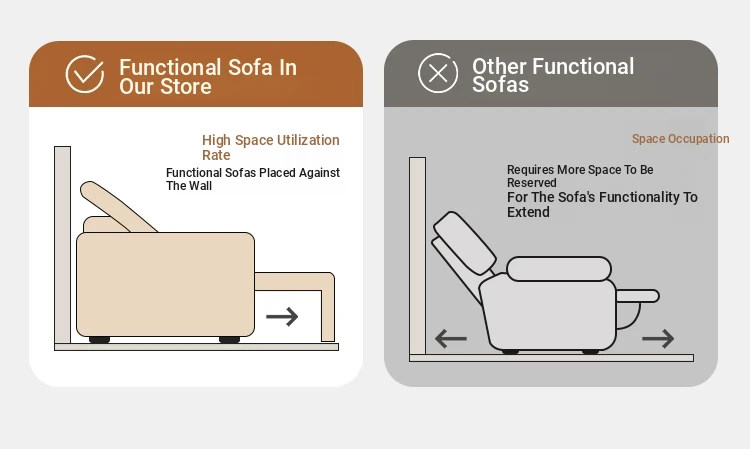 Functional Sofa In Our Store

High Space Utilization Rate

Functional Sofas Placed Against The Wall

Other Functional Sofas

Space Occupation

Requires More Space To Be Reserved

For The Sofa's Functionality To Extend