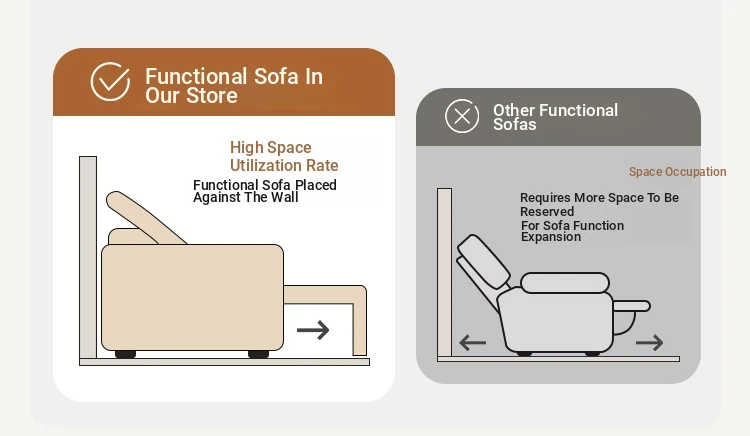 Functional Sofa In Our Store

High Space Utilization Rate

Functional Sofa Placed Against The Wall

Other Functional Sofas

Space Occupation

Requires More Space To Be Reserved For Sofa Function Expansion