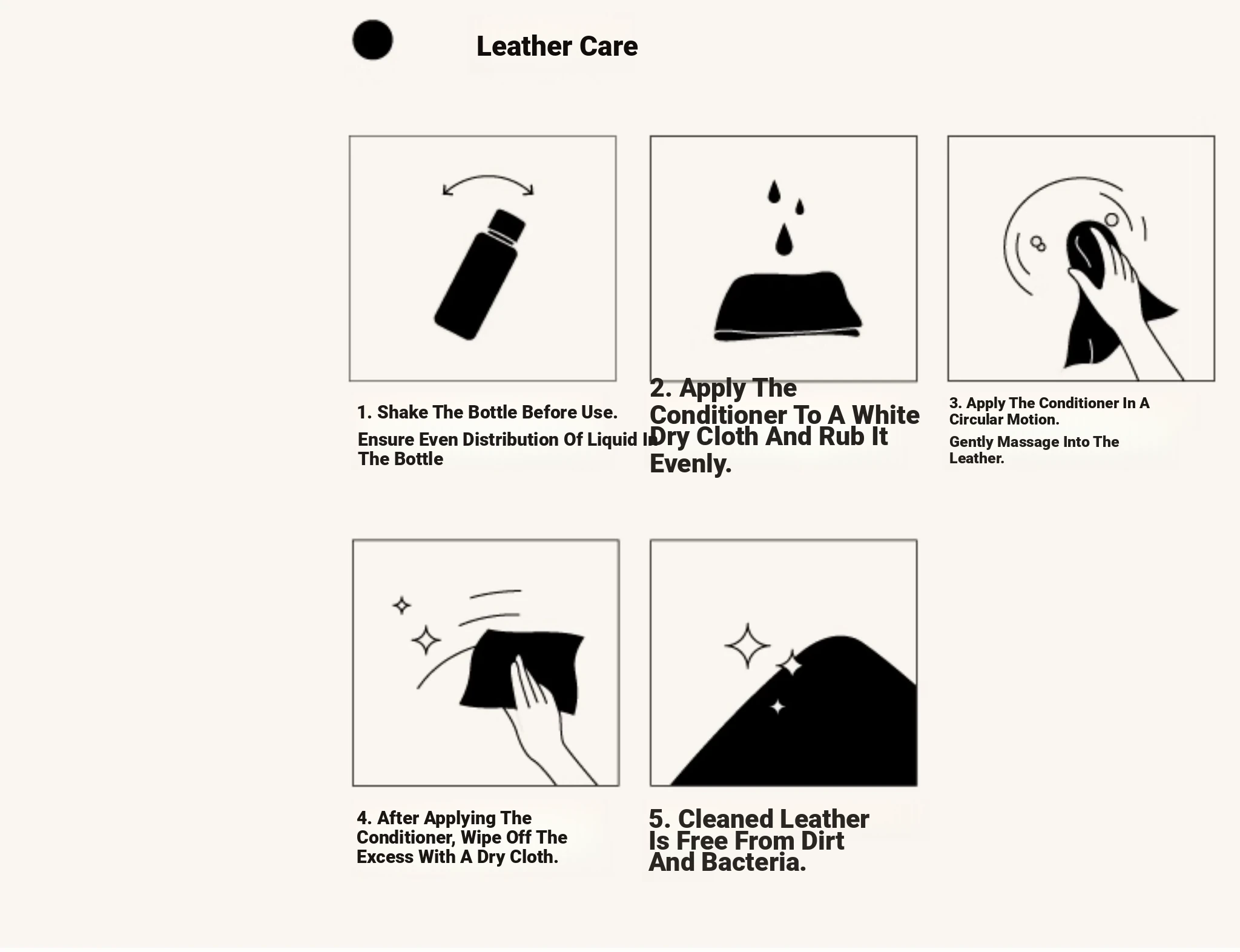 Leather Care

1. Shake The Bottle Before Use.

Ensure Even Distribution Of Liquid In The Bottle

2. Apply The Conditioner To A White Dry Cloth And Rub It Evenly.

3. Apply The Conditioner In A Circular Motion.

Gently Massage Into The Leather.

4. After Applying The Conditioner, Wipe Off The Excess With A Dry Cloth.

5. Cleaned Leather Is Free From Dirt And Bacteria.