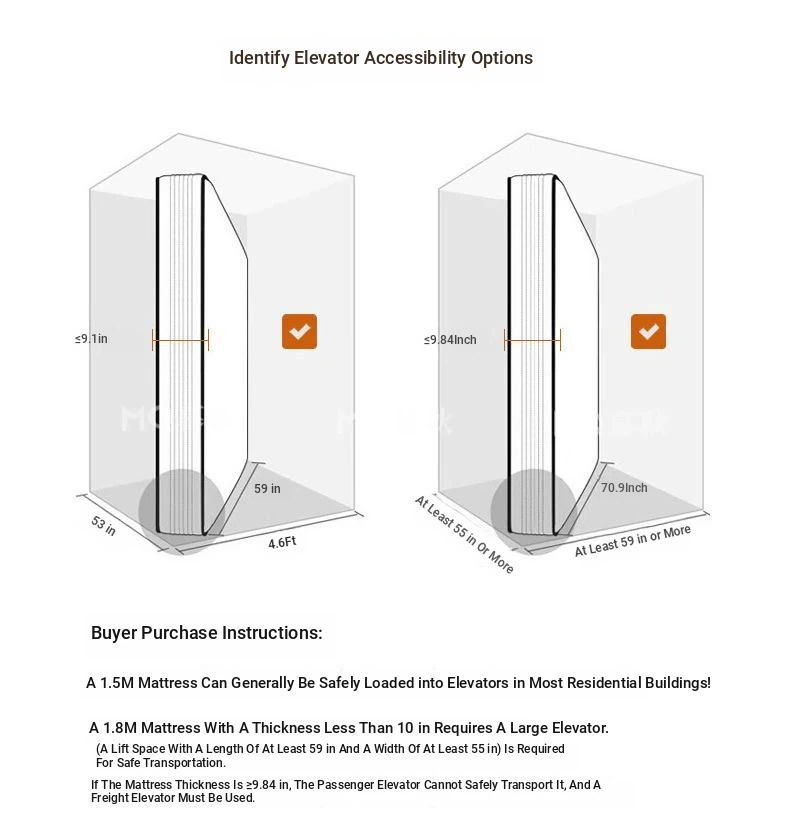 Identify Elevator Accessibility Options

≤9.1in

59 in

53 in

4.6Ft

≤9.84Inch

70.9Inch

At Least 55 in Or More

At Least 59 in or More

Buyer Purchase Instructions:

A 1.5M Mattress Can Generally Be Safely Loaded into Elevators in Most Residential Buildings!

A 1.8M Mattress With A Thickness Less Than 10 in Requires A Large Elevator.

(A Lift Space With A Length Of At Least 59 in And A Width Of At Least 55 in) Is Required For Safe Transportation.

If The Mattress Thickness Is ≥9.84 in, The Passenger Elevator Cannot Safely Transport It, And A Freight Elevator Must Be Used.