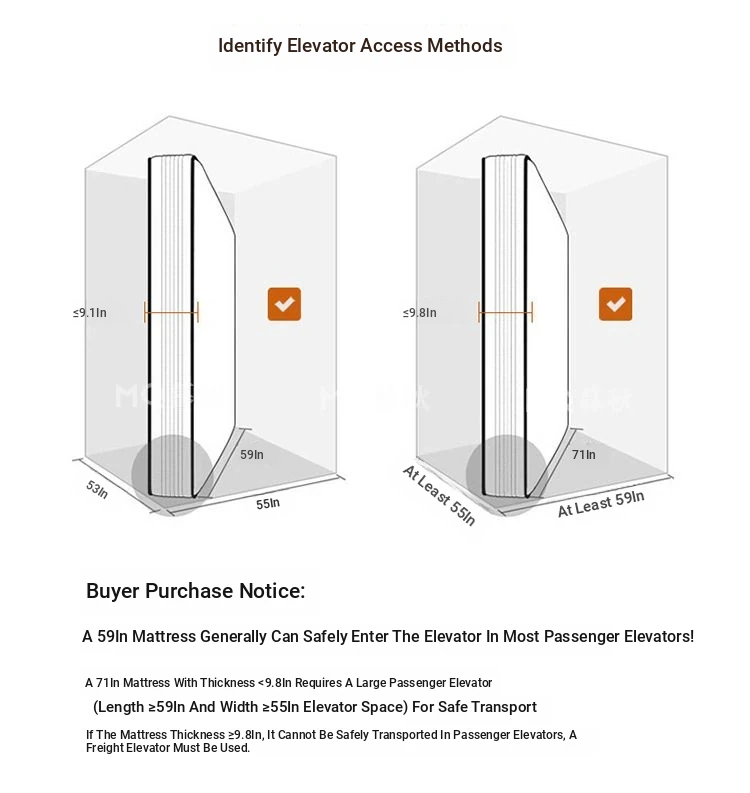 Identify Elevator Access Methods

≤9.1In

59In

53In

55In

≤9.8In

71In

At Least 55In

At Least 59In

Buyer Purchase Notice:

A 59In Mattress Generally Can Safely Enter The Elevator In Most Passenger Elevators!

A 71In Mattress With Thickness <9.8In Requires A Large Passenger Elevator

(Length ≥59In And Width ≥55In Elevator Space) For Safe Transport

If The Mattress Thickness ≥9.8In, It Cannot Be Safely Transported In Passenger Elevators, A Freight Elevator Must Be Used.