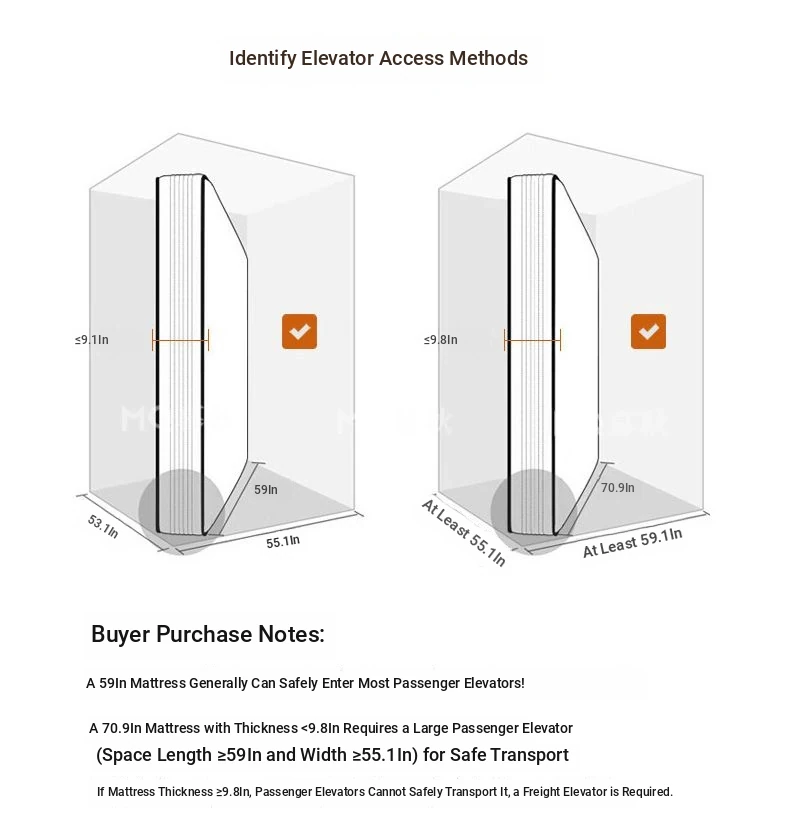 Identify Elevator Access Methods

≤9.1In

59In

53.1In

55.1In

≤9.8In

70.9In

At Least 55.1In

At Least 59.1In

Buyer Purchase Notes:

A 59In Mattress Generally Can Safely Enter Most Passenger Elevators!

A 70.9In Mattress with Thickness <9.8In Requires a Large Passenger Elevator (Space Length ≥59In and Width ≥55.1In) for Safe Transport

If Mattress Thickness ≥9.8In, Passenger Elevators Cannot Safely Transport It, a Freight Elevator is Required.