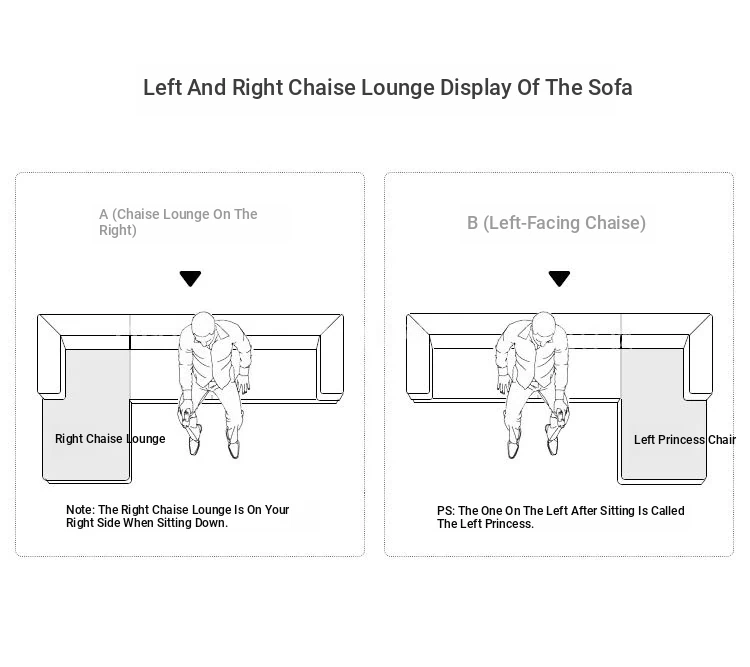 Left And Right Chaise Lounge Display Of The Sofa

A (Chaise Lounge On The Right)

Right Chaise Lounge

Note: The Right Chaise Lounge Is On Your Right Side When Sitting Down.

B (Left-Facing Chaise)

Left Princess Chair

PS: The One On The Left After Sitting Is Called The Left Princess.